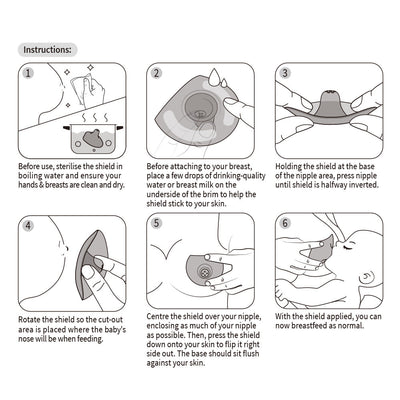 Instructions:

1

Before use, sterilise the shield in boiling water and ensure your hands & breasts are clean and dry.

2

Before attaching to your breast, place a few drops of drinking-quality water or breast milk on the underside of the brim to help the shield stick to your skin.

3

Holding the shield at the base of the nipple area, press nipple until shield is halfway inverted.

4

Rotate the shield so the cut-out area is placed where the baby's nose will be when feeding.

5

Centre the shield over your nipple, enclosing as much of your nipple as possible. Then, press the shield down onto your skin to flip it right side out. The base should sit flush against your skin.

6

With the shield applied, you can now breastfeed as normal.