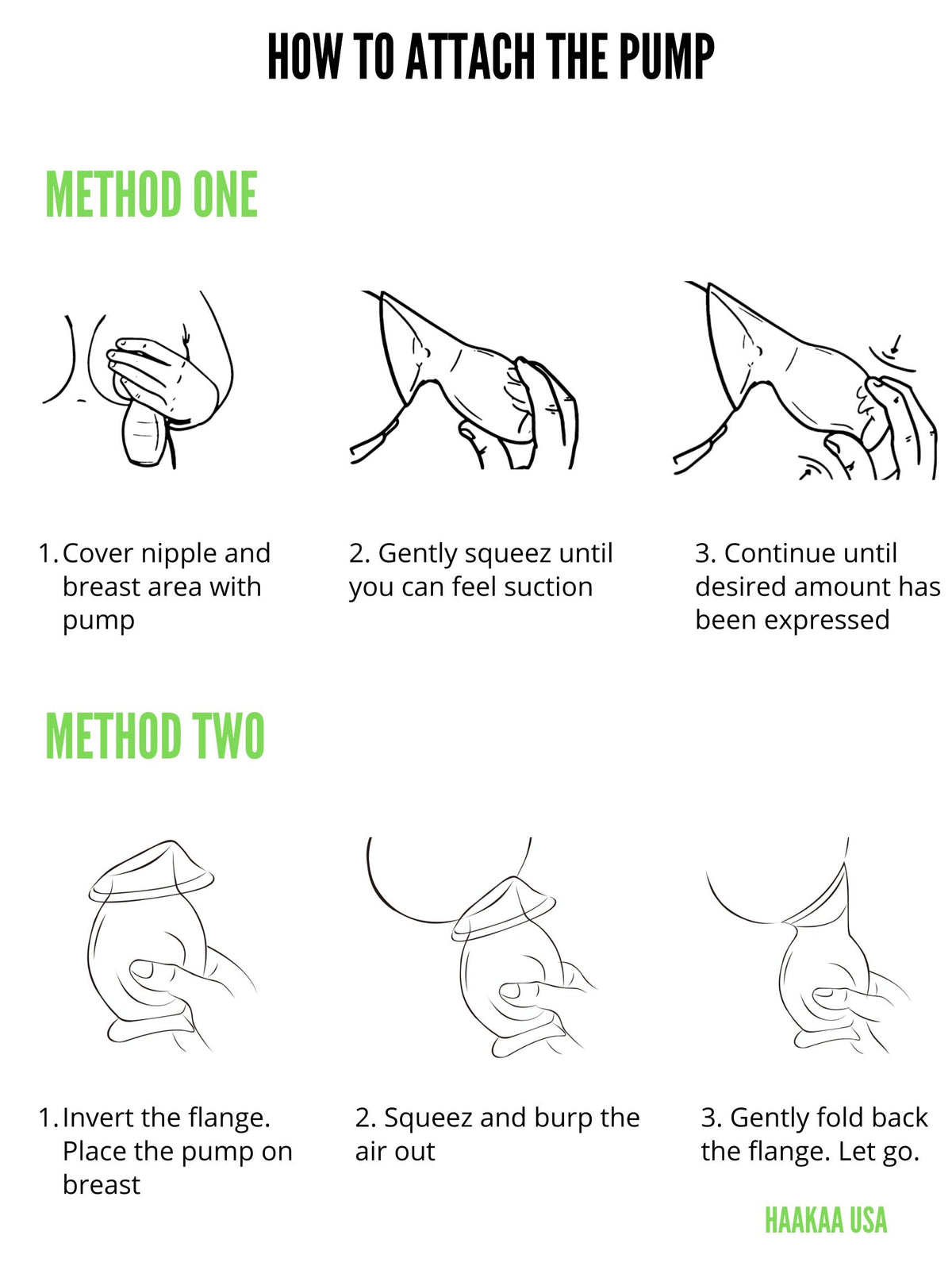 HOW TO ATTACH THE PUMP

METHOD ONE

1. Cover nipple and breast area with pump

2. Gently squeez until you can feel suction

3. Continue until desired amount has been expressed

METHOD TWO

1. Invert the flange. Place the pump on breast

2. Squeez and burp the air out

3. Gently fold back the flange. Let go.

HAAKAA USA