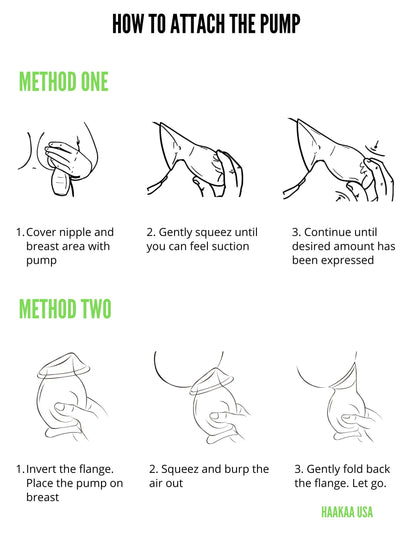 HOW TO ATTACH THE PUMP

METHOD ONE

1. Cover nipple and breast area with pump

2. Gently squeez until you can feel suction

3. Continue until desired amount has been expressed

METHOD TWO

1. Invert the flange. Place the pump on breast

2. Squeez and burp the air out

3. Gently fold back the flange. Let go.

HAAKAA USA